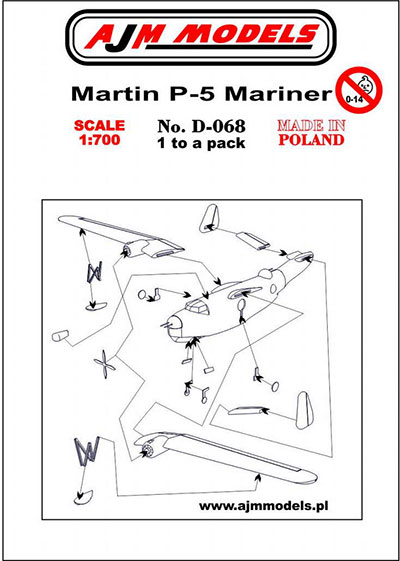 AJM MODELS

Martin P-5 Mariner

0-14

SCALE
1:700

No. D-068
1 to a pack

MADE IN
POLAND

www.ajmmodels.pl