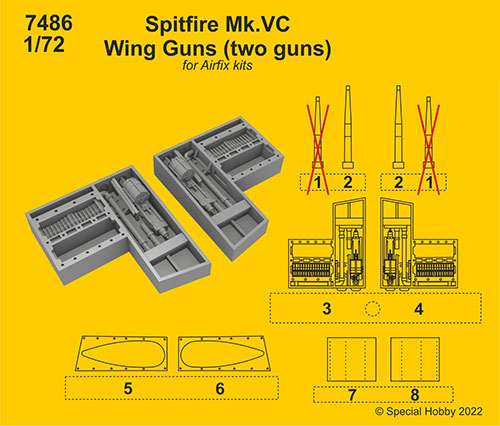 7486
1/72

Spitfire Mk.VC
Wing Guns (two guns)
for Airfix kits

1 2 2 1

3 4

5 6

7 8

© Special Hobby 2022