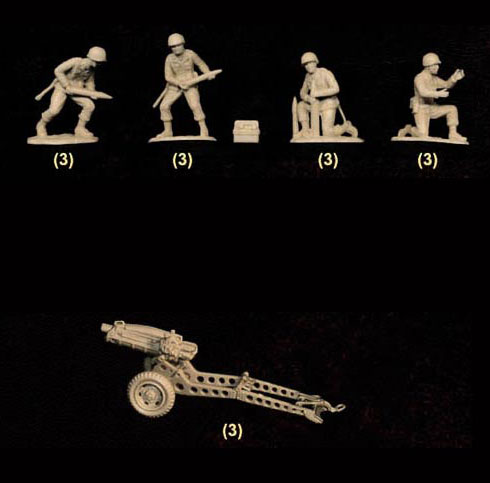 (3)
(3)
(3)
(3)
(3)